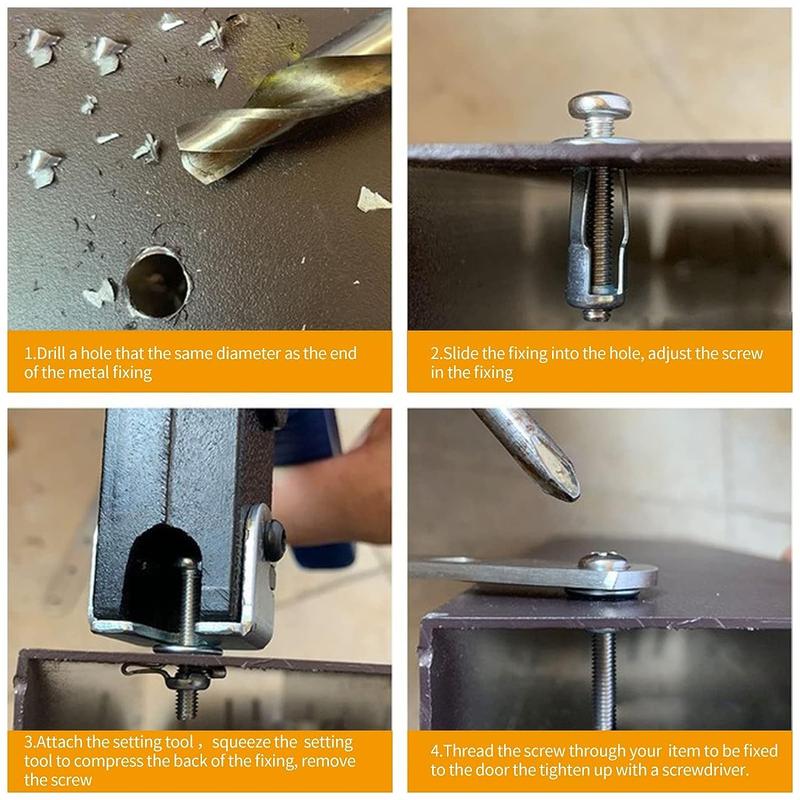 1.Drill a hole that the same diameter as the end of the metal fixing

2.Slide the fixing into the hole, adjust the screw in the fixing

3.Attach the setting tool， squeeze the setting tool to compress the back of the fixing, remove the screw

4.Thread the screw through your item to be fixed to the door the tighten up with a screwdriver.