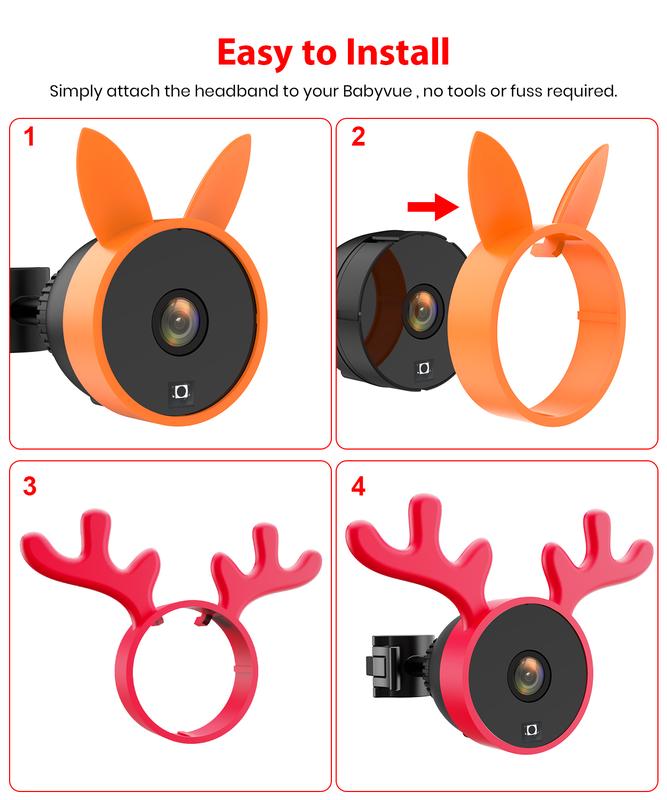 Easy to Install

Simply attach the headband to your Babyvue , no tools or fuss required.

1

2

3

4